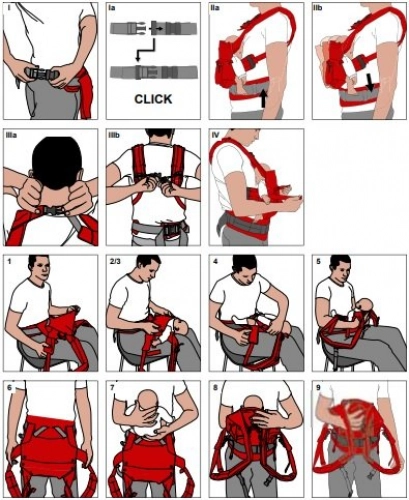 I

Ia

CLICK

IIa

IIb

IIIa

IIIb

IV

1

2/3

4

5

6

7

8

9